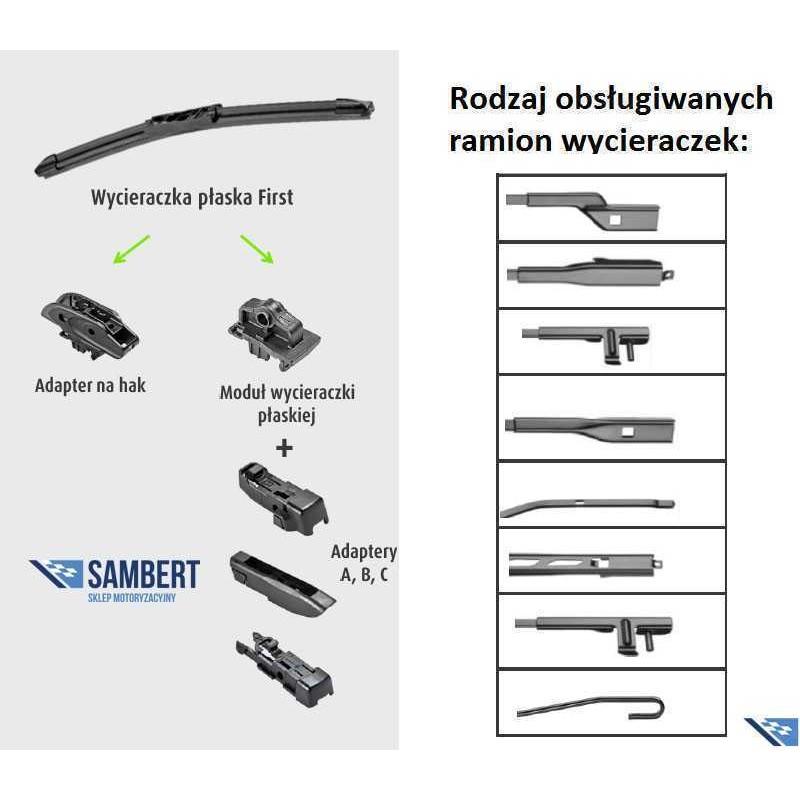 Wycieraczka płaska First

Adapter na hak

Moduł wycieraczki płaskiej

+

Adaptery A, B, C

SAMBERT
SKLEP MOTORYZACYJNY

Rodzaj obsługiwanych ramion wycieraczek: